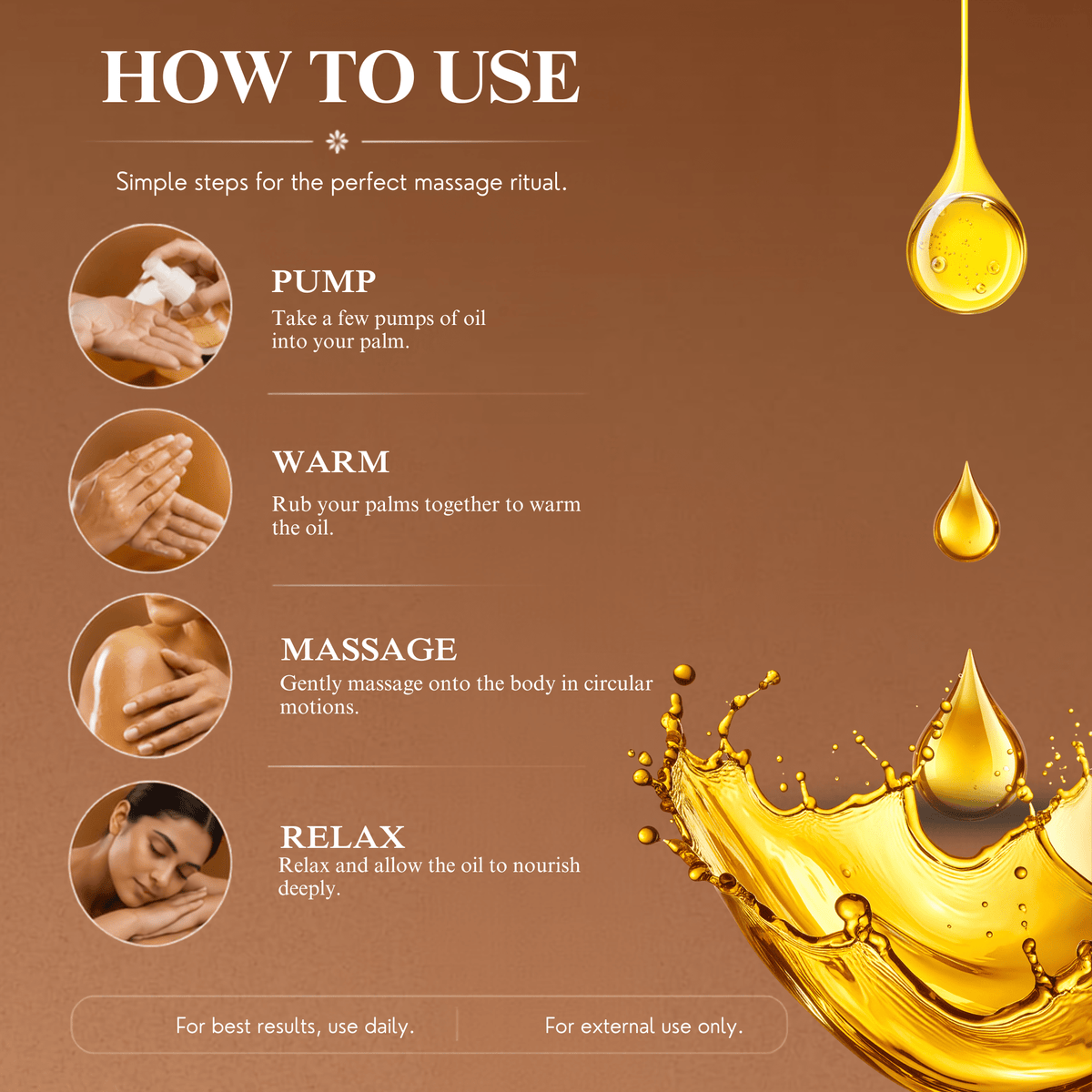 HOW TO USE

Simple steps for the perfect massage ritual.

PUMP
Take a few pumps of oil into your palm.

WARM
Rub your palms together to warm the oil.

MASSAGE
Gently massage onto the body in circular motions.

RELAX
Relax and allow the oil to nourish deeply.

For best results, use daily.

For external use only.